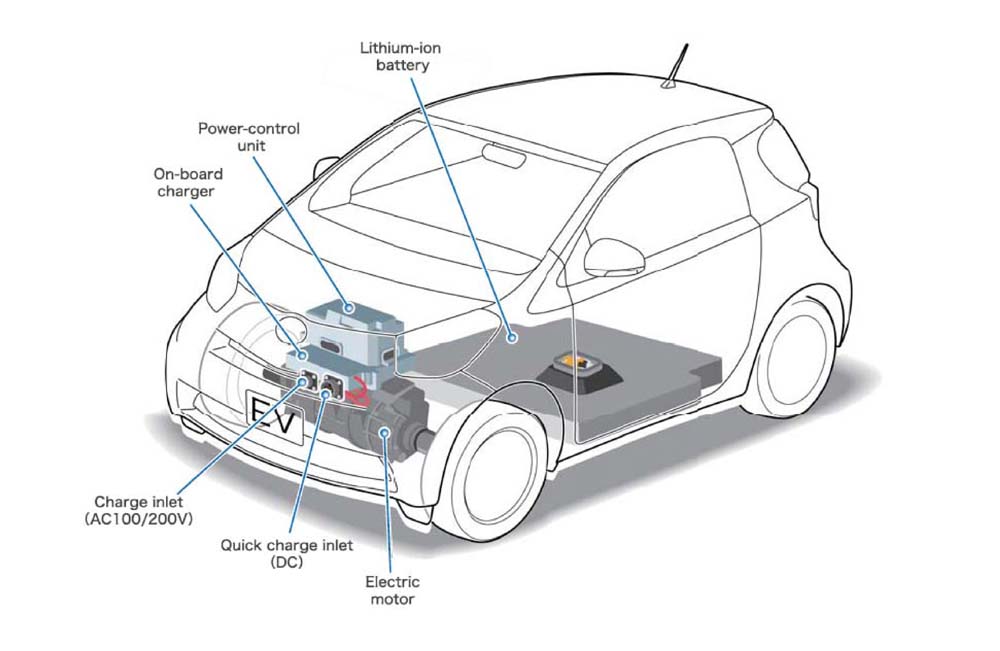 Lithium-ion battery

Power-control unit

On-board charger

EV

Charge inlet (AC100/200V)

Quick charge inlet (DC)

Electric motor