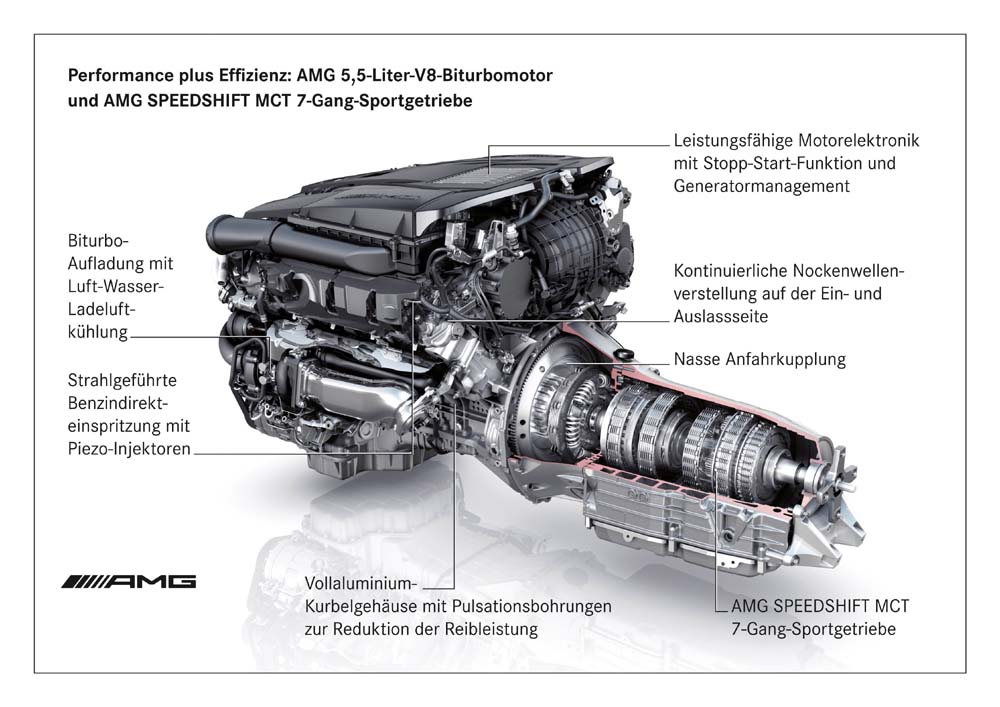 Performance plus Effizienz: AMG 5,5-Liter-V8-Biturbomotor und AMG SPEEDSHIFT MCT 7-Gang-Sportgetriebe

Leistungsfähige Motorelektronik mit Stopp-Start-Funktion und Generatormanagement

Biturbo-Aufladung mit Luft-Wasser-Ladeluftkühlung

Kontinuierliche Nockenwellenverstellung auf der Ein- und Auslassseite

Nasse Anfahrkupplung

Strahlgeführte Benzindirekteinspritzung mit Piezo-Injektoren

AMG

Vollaluminium-Kurbelgehäuse mit Pulsationsbohrungen zur Reduktion der Reibleistung

AMG SPEEDSHIFT MCT 7-Gang-Sportgetriebe