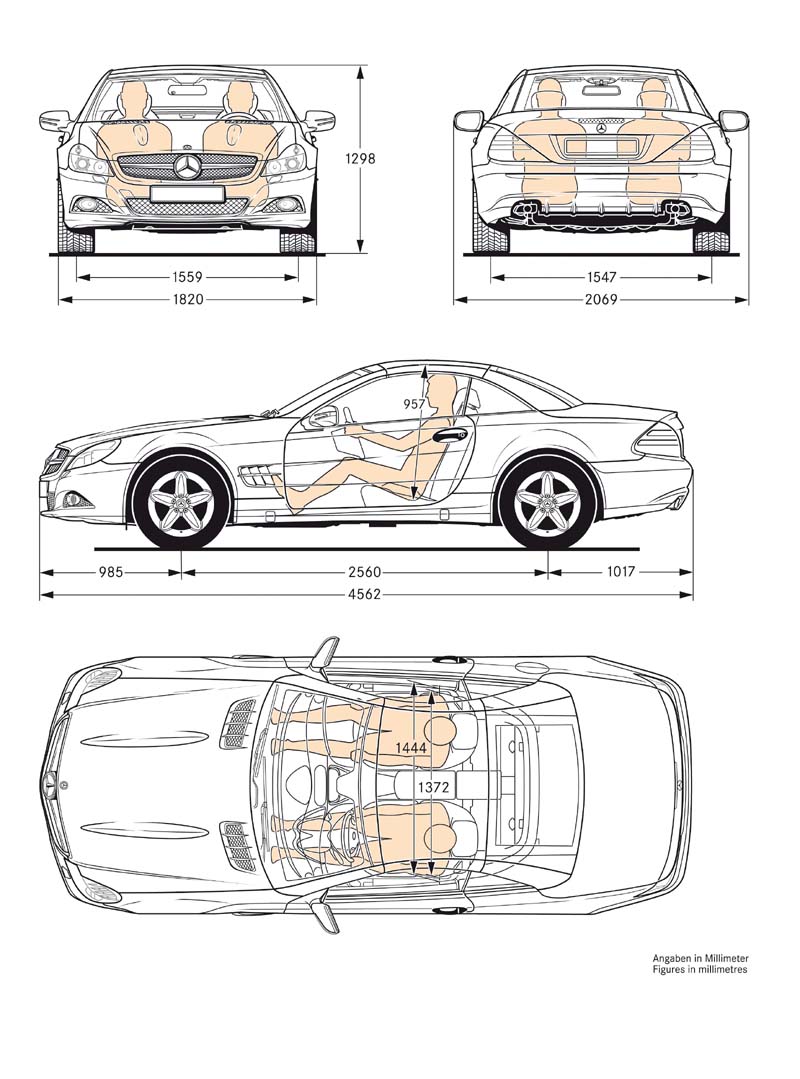 1298

1559

1820

1547

2069

957

985

2560

1017

4562

1444

1372

Angaben in Millimeter
Figures in millimetres