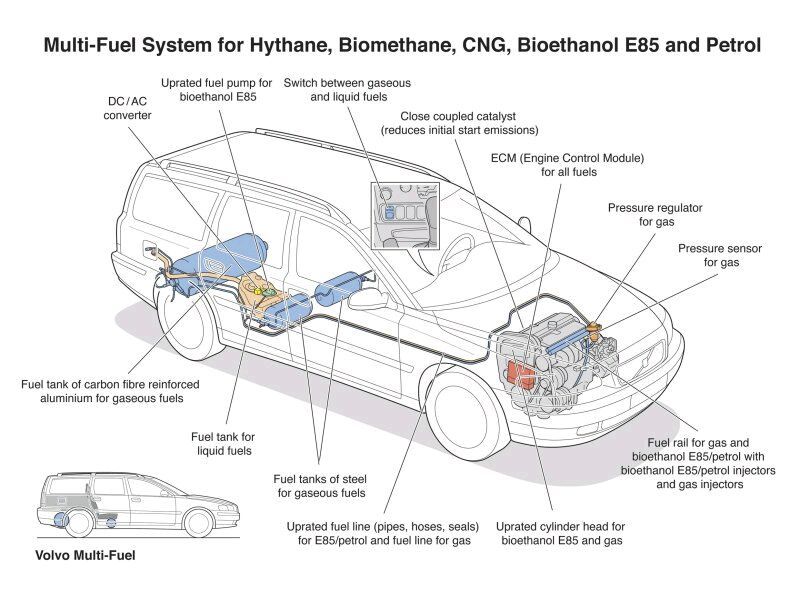 Multi-Fuel System for Hythane, Biomethane, CNG, Bioethanol E85 and Petrol

DC / AC converter

Uprated fuel pump for bioethanol E85

Switch between gaseous and liquid fuels

Close coupled catalyst (reduces initial start emissions)

ECM (Engine Control Module) for all fuels

Pressure regulator for gas

Pressure sensor for gas

Fuel tank of carbon fibre reinforced aluminium for gaseous fuels

Fuel tank for liquid fuels

Fuel tanks of steel for gaseous fuels

Uprated fuel line (pipes, hoses, seals) for E85/petrol and fuel line for gas

Uprated cylinder head for bioethanol E85 and gas

Fuel rail for gas and bioethanol E85/petrol with bioethanol E85/petrol injectors and gas injectors

Volvo Multi-Fuel